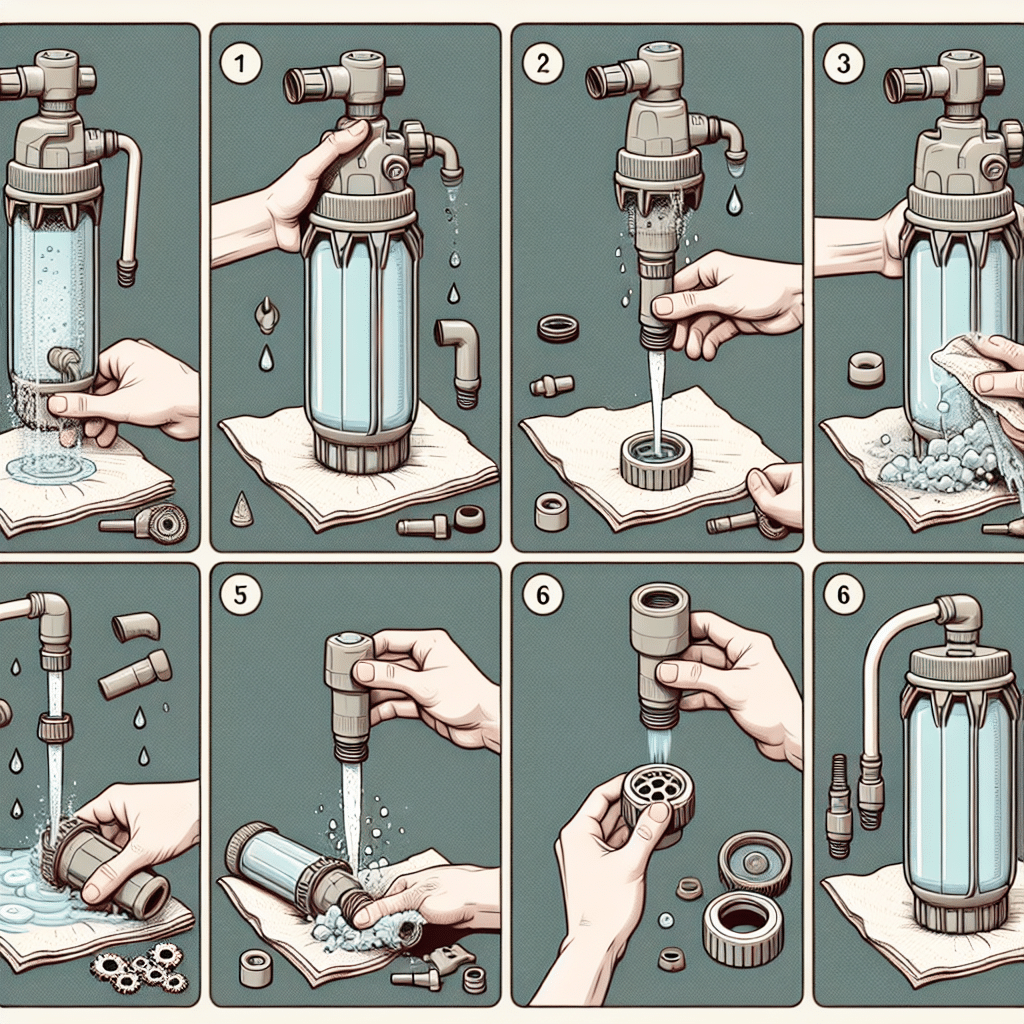 1

2

3

5

6

6