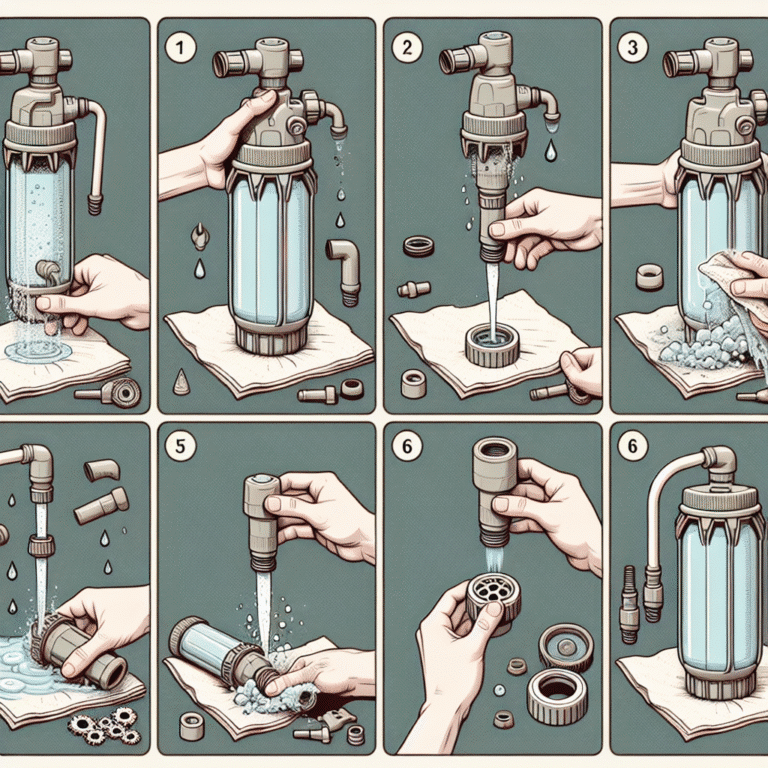 1

2

3

5

6

6